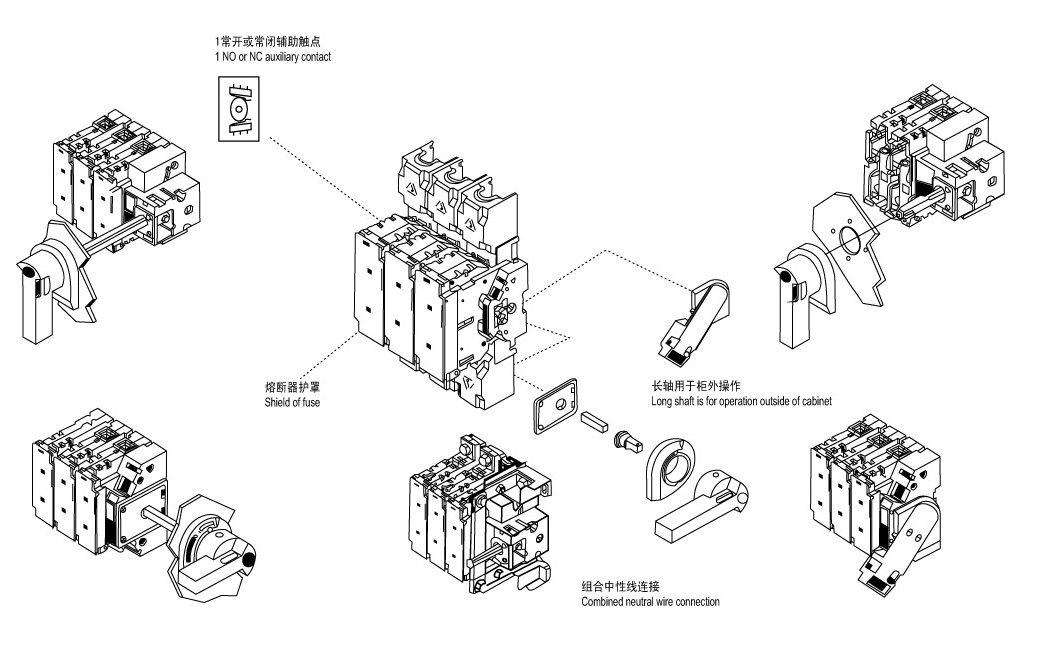 1常开或常闭辅助触点
1 NO or NC auxiliary contact

熔断器护罩
Shield of fuse

长轴用于柜外操作
Long shaft is for operation outside of cabinet

组合中性线连接
Combined neutral wire connection